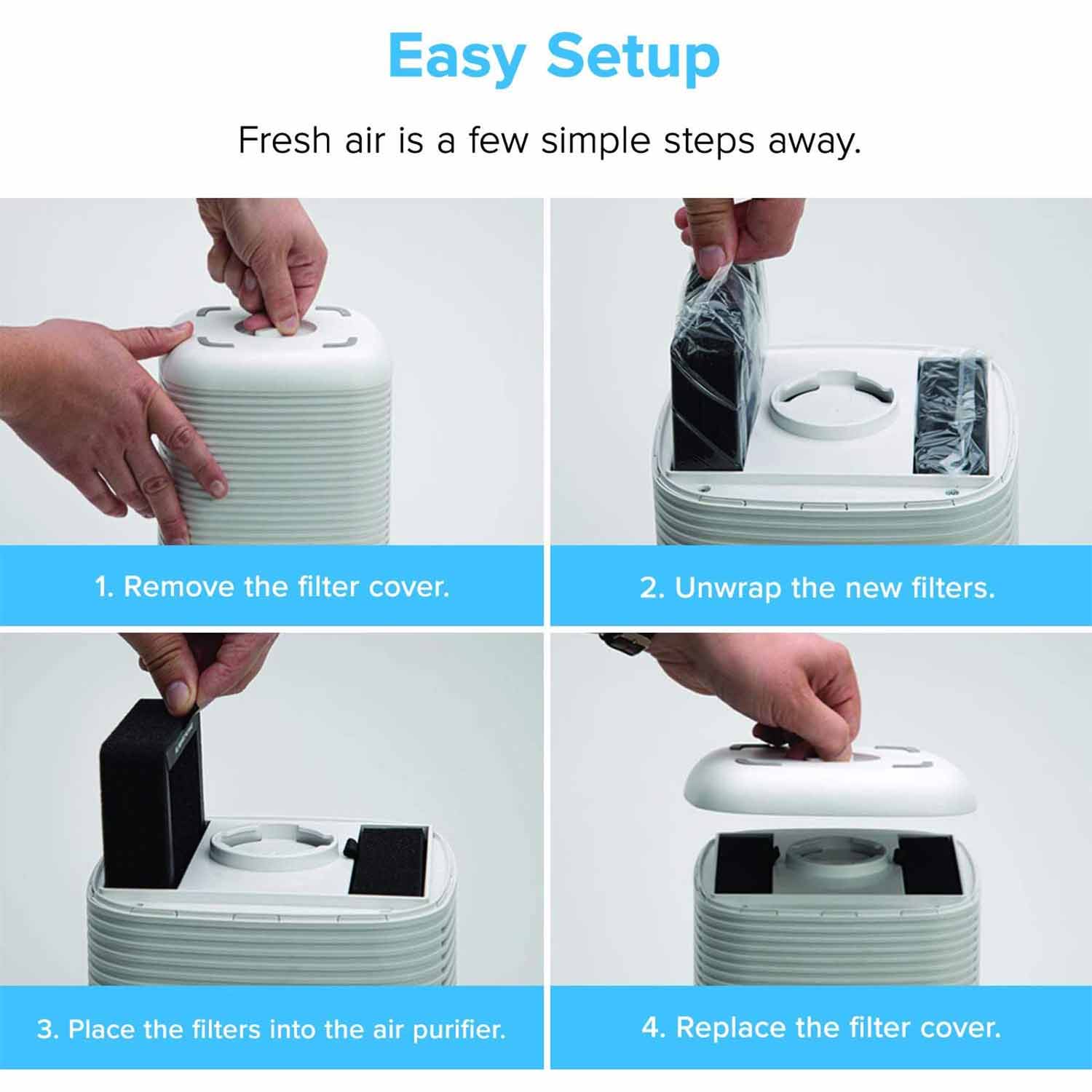 Easy Setup

Fresh air is a few simple steps away.

1. Remove the filter cover.

2. Unwrap the new filters.

3. Place the filters into the air purifier.

4. Replace the filter cover.