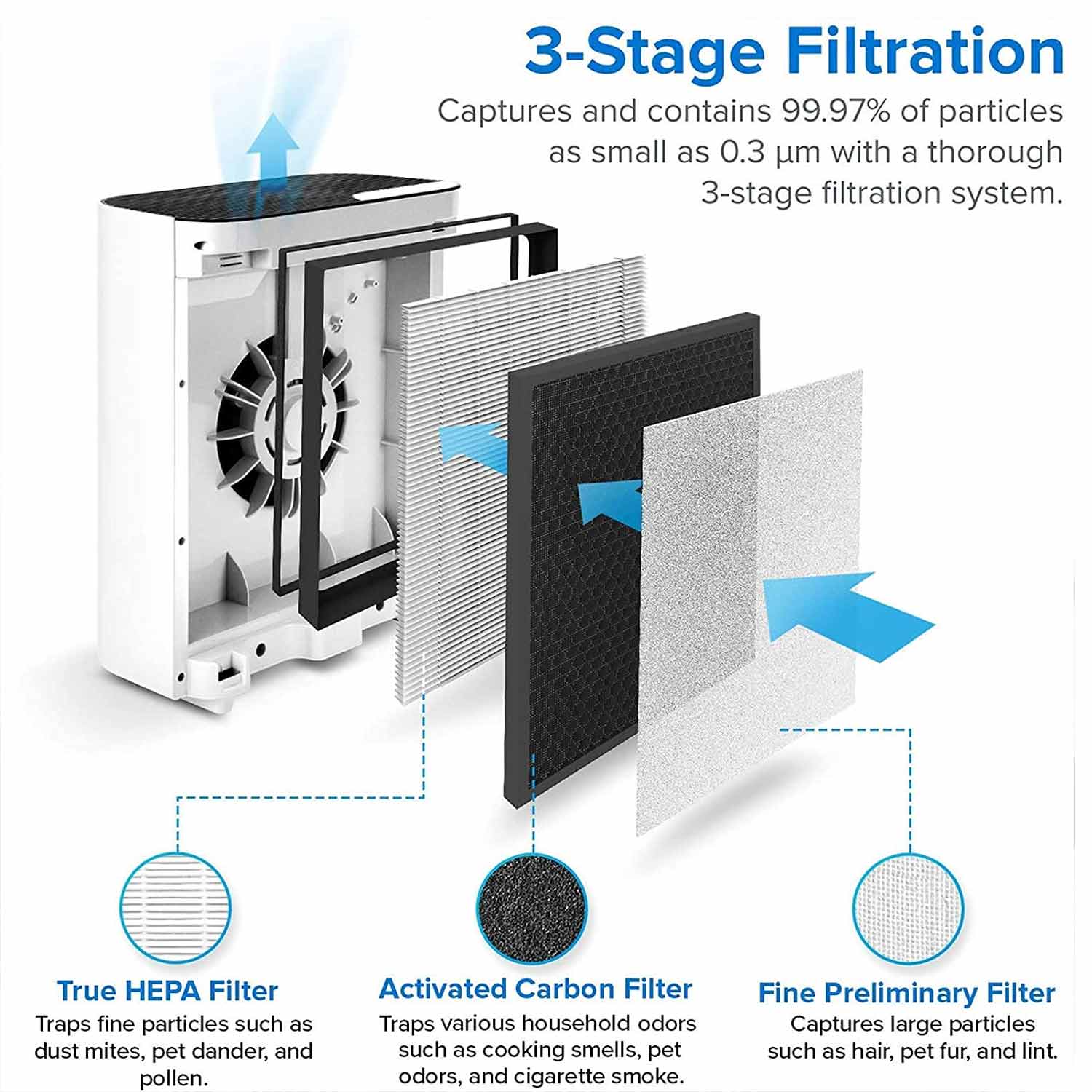 3-Stage Filtration

Captures and contains 99.97% of particles as small as 0.3 µm with a thorough 3-stage filtration system.

True HEPA Filter
Traps fine particles such as dust mites, pet dander, and pollen.

Activated Carbon Filter
Traps various household odors such as cooking smells, pet odors, and cigarette smoke.

Fine Preliminary Filter
Captures large particles such as hair, pet fur, and lint.